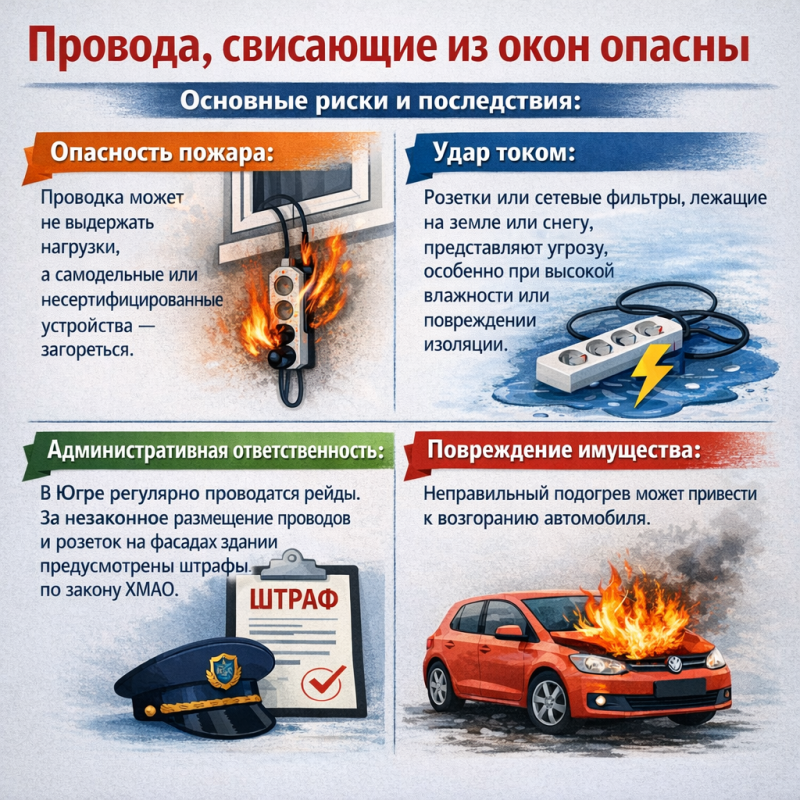 Провода, свисающие из окон опасны

Основные риски и последствия:

Опасность пожара:

Проводка может не выдержать нагрузки, а самодельные или несертифицированные устройства — загореться.

Удар током:

Розетки или сетевые фильтры, лежащие на земле или снегу, представляют угрозу, особенно при высокой влажности или повреждении изоляции.

Административная ответственность:

В Югре регулярно проводатся рейды. За незаконное размещение проводов и розеток на фасадах здании предусмотрены штрафы. по закону ХМАО.

ШТРАФ

Повреждение имущества:

Неправильный подогрев может привести к возгоранию автомобиля.